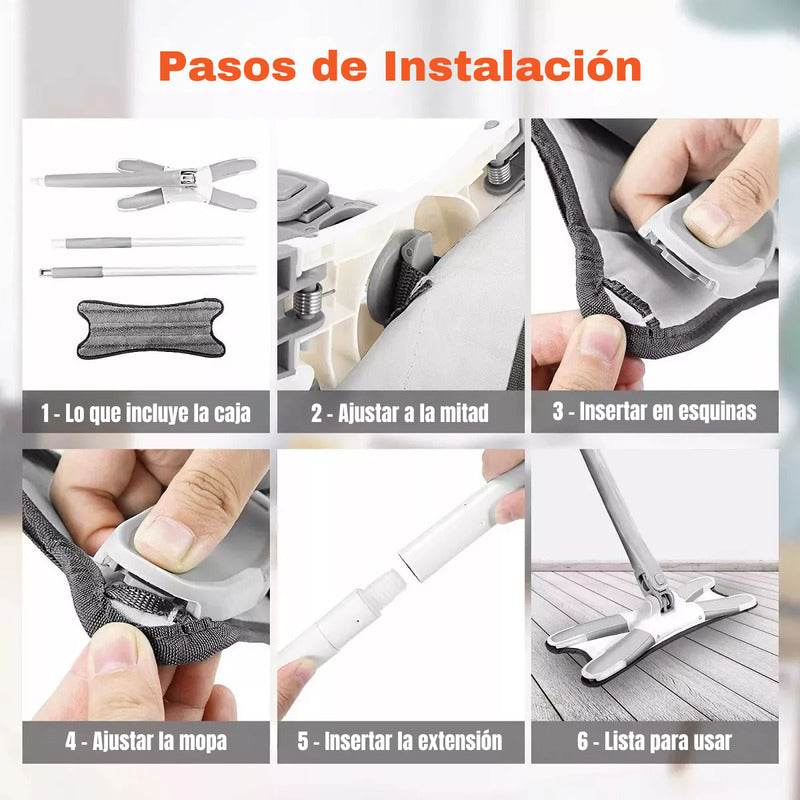 Pasos de Instalación

1 - Lo que incluye la caja

2 - Ajustar a la mitad

3 - Insertar en esquinas

4 - Ajustar la mopa

5 - Insertar la extensión

6 - Lista para usar