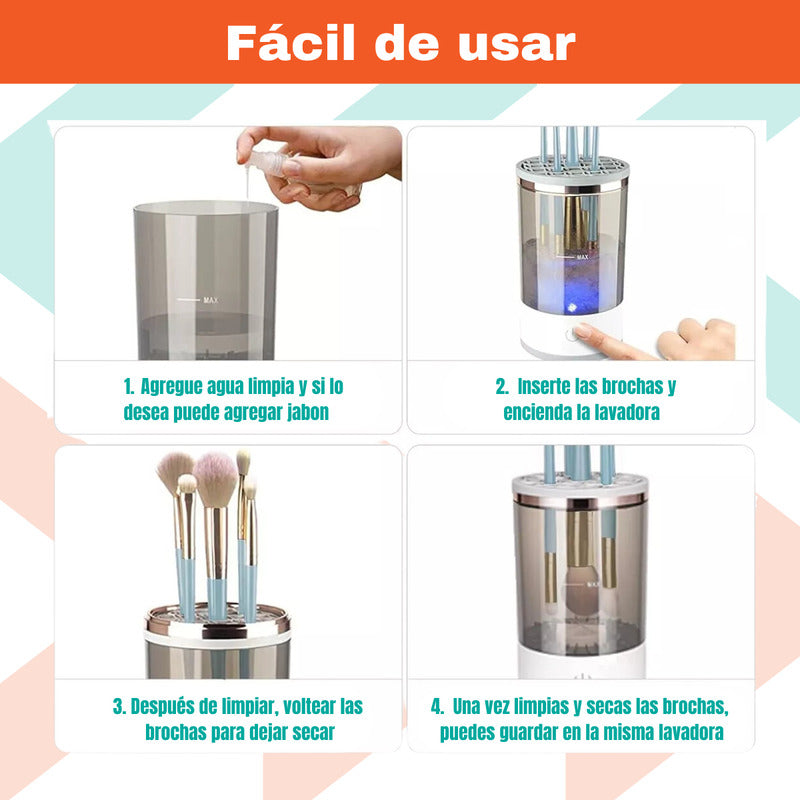 Fácil de usar

MAX

1. Agregue agua limpia y si lo desea puede agregar jabon

MAX

2. Inserte las brochas y encienda la lavadora

3. Después de limpiar, voltear las brochas para dejar secar

MAX

4. Una vez limpias y secas las brochas, puedes guardar en la misma lavadora