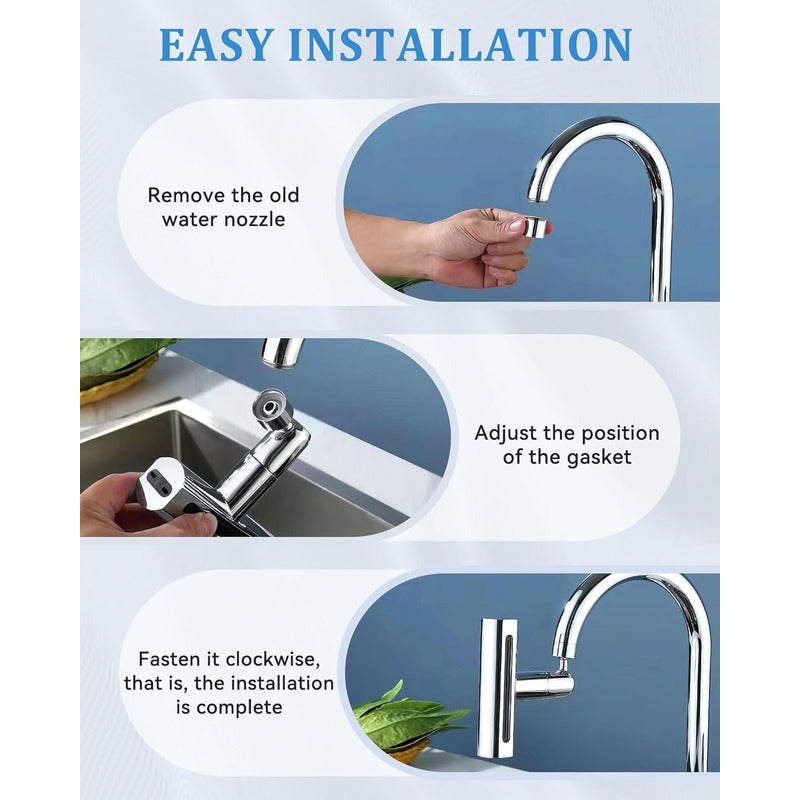 EASY INSTALLATION

Remove the old water nozzle

Adjust the position of the gasket

Fasten it clockwise, that is, the installation is complete