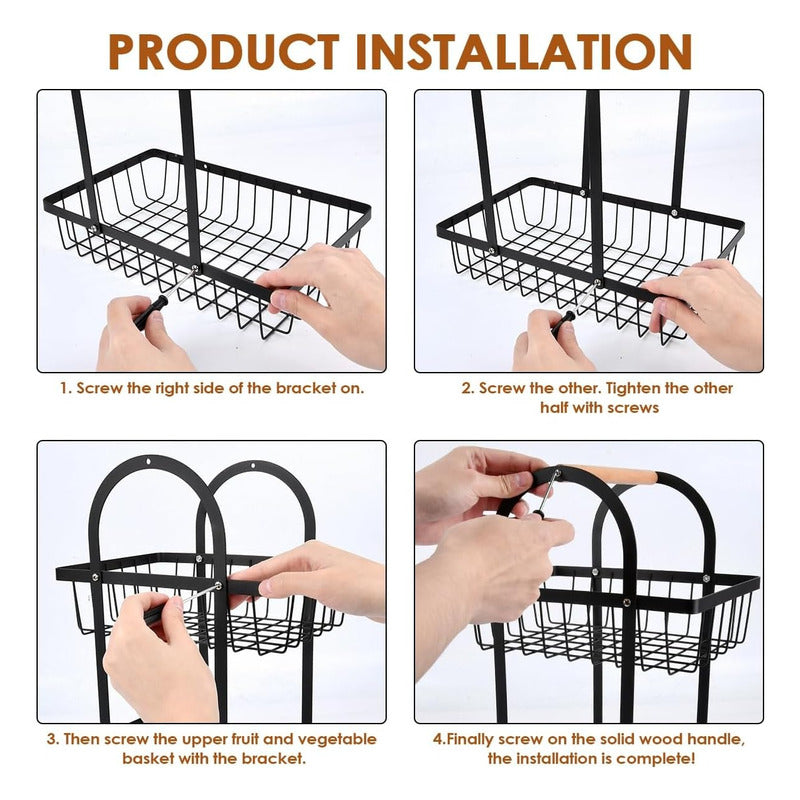 PRODUCT INSTALLATION

1. Screw the right side of the bracket on.

2. Screw the other. Tighten the other half with screws

3. Then screw the upper fruit and vegetable basket with the bracket.

4.Finally screw on the solid wood handle, the installation is complete!